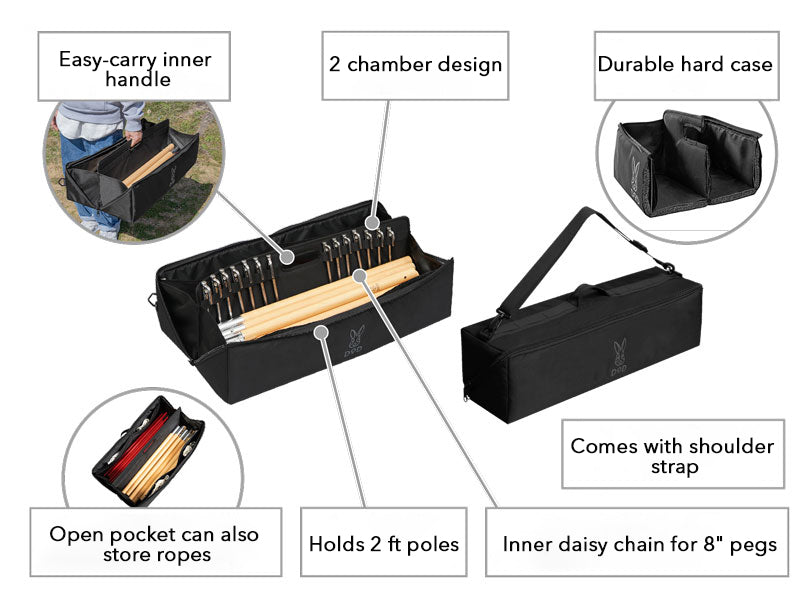 Easy-carry inner handle

2 chamber design

Durable hard case

DOD

DOD

Comes with shoulder strap

Open pocket can also store ropes

Holds 2 ft poles

Inner daisy chain for 8" pegs